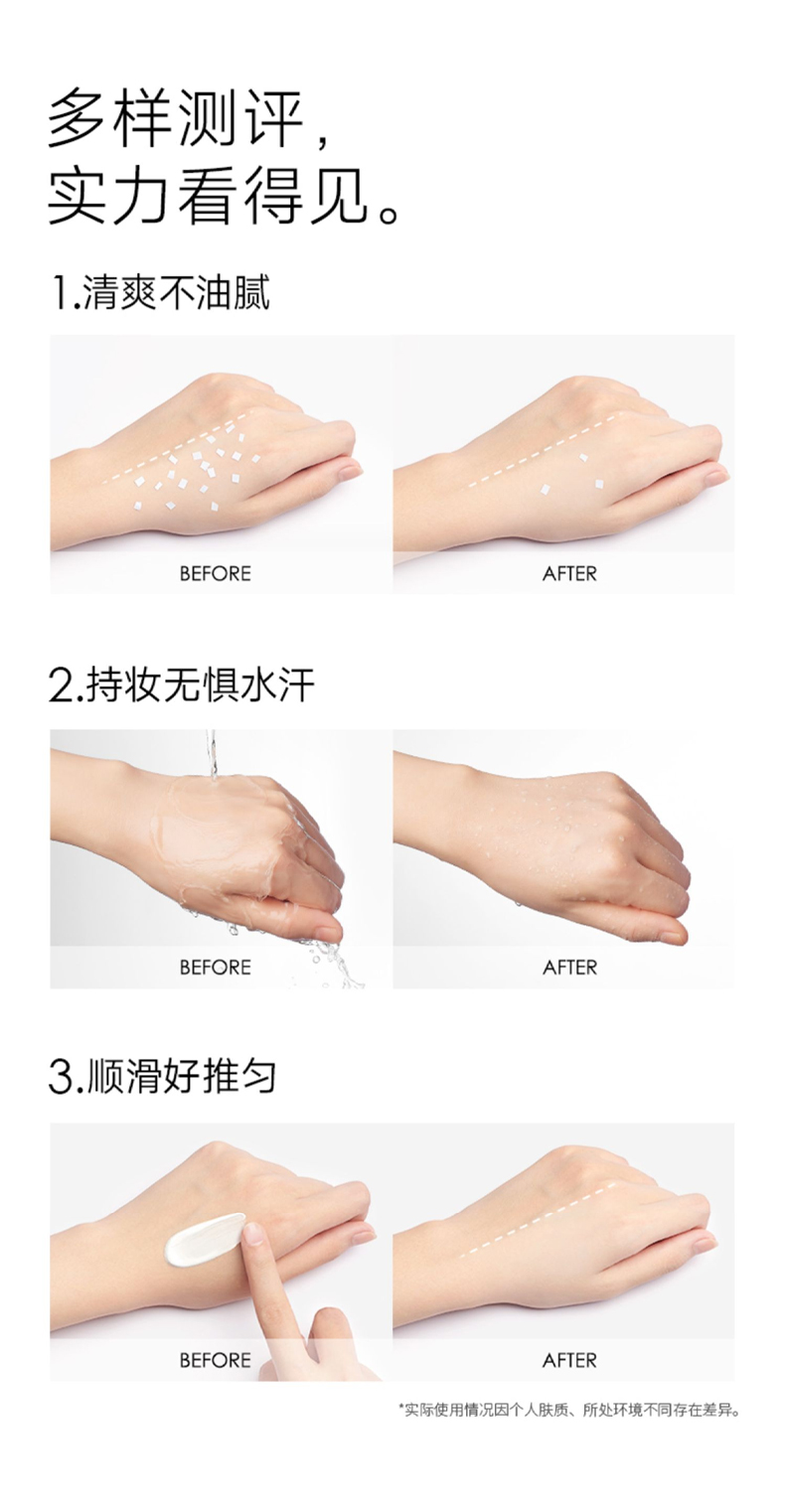 多样测评，
实力看得见。

1.清爽不油腻

BEFORE

AFTER

2.持妆无惧水汗

BEFORE

AFTER

3.顺滑好推匀

BEFORE

AFTER

*实际使用情况因个人肤质、所处环境不同存在差异。